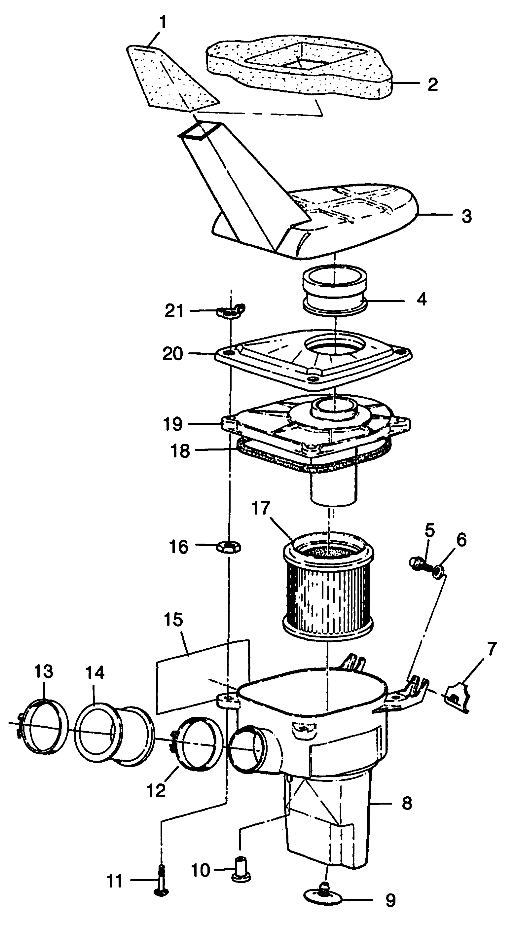 1
2
3
4
21
20
19
18
17
16
5
6
15
7
13
14
12
8
11
10
9